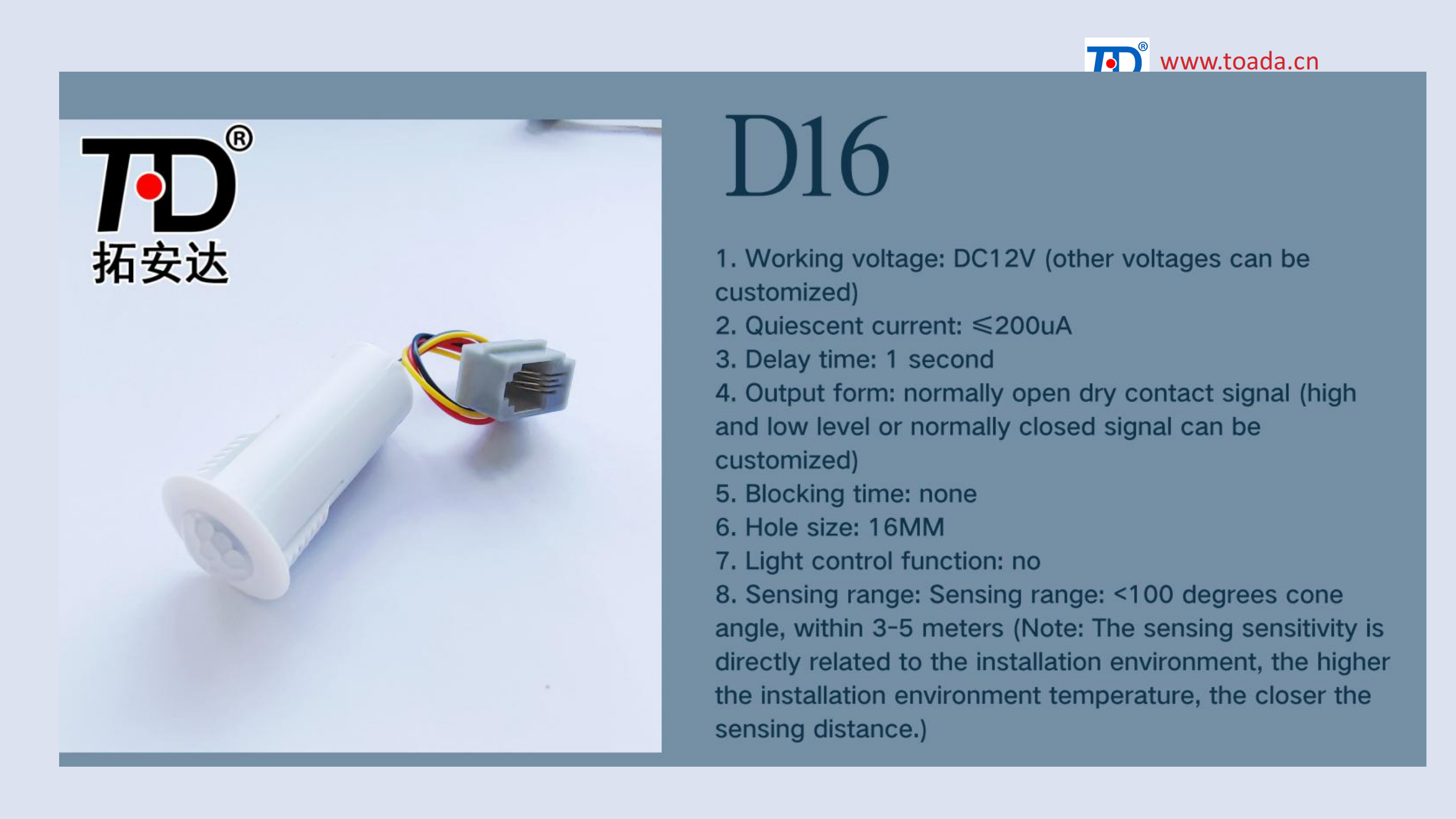 TD®
www.toada.cn

TD®
拓安达

D16

1. Working voltage: DC12V (other voltages can be customized)
2. Quiescent current: ≤200uA
3. Delay time: 1 second
4. Output form: normally open dry contact signal (high and low level or normally closed signal can be customized)
5. Blocking time: none
6. Hole size: 16MM
7. Light control function: no
8. Sensing range: Sensing range: <100 degrees cone angle, within 3-5 meters (Note: The sensing sensitivity is directly related to the installation environment, the higher the installation environment temperature, the closer the sensing distance.)